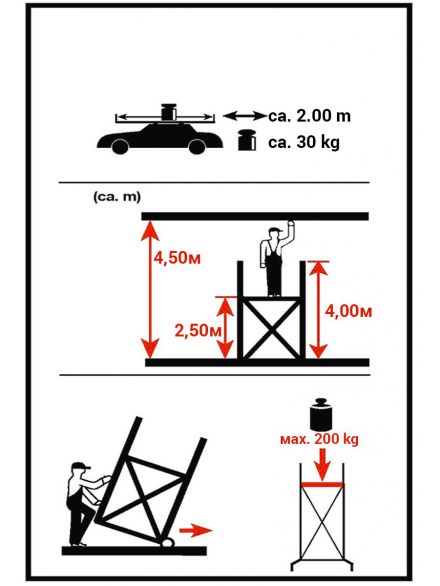 ca. 2.00 m
ca. 30 kg

(ca. m)
4,50м
2,50м
4,00м

мах. 200 kg