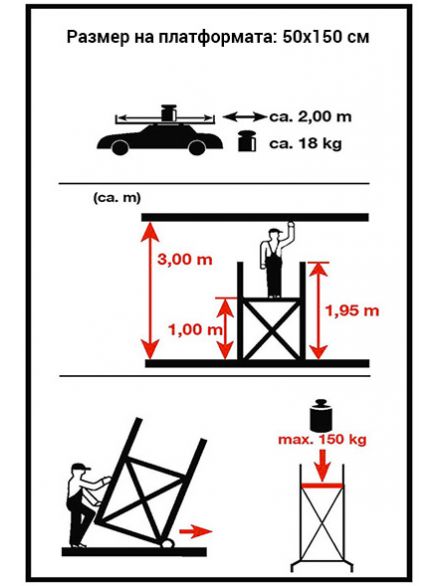 Размер на платформата: 50x150 см

ca. 2,00 m
ca. 18 kg

(ca. m)

3,00 m
1,00 m
1,95 m

max. 150 kg